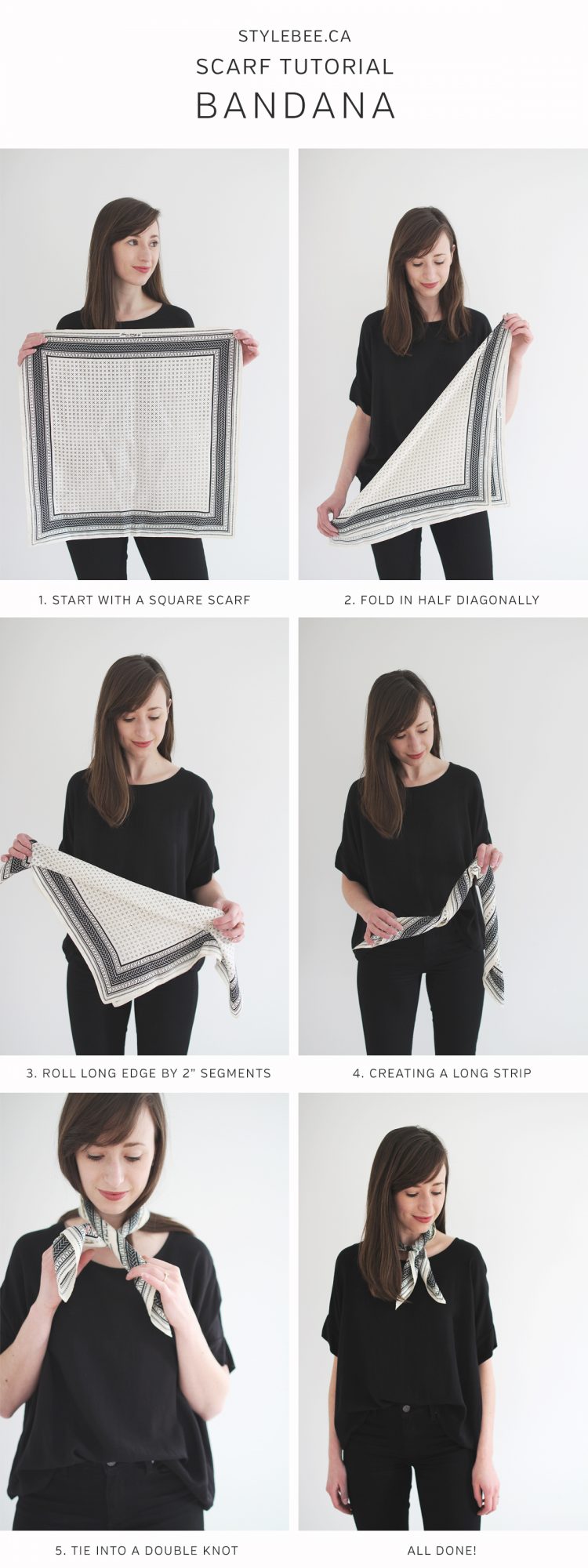 STYLEBEE.CA
SCARF TUTORIAL
BANDANA

1. START WITH A SQUARE SCARF

2. FOLD IN HALF DIAGONALLY

3. ROLL LONG EDGE BY 2" SEGMENTS

4. CREATING A LONG STRIP

5. TIE INTO A DOUBLE KNOT

ALL DONE!